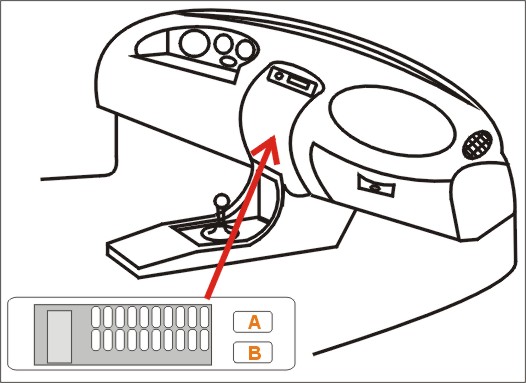 A
B