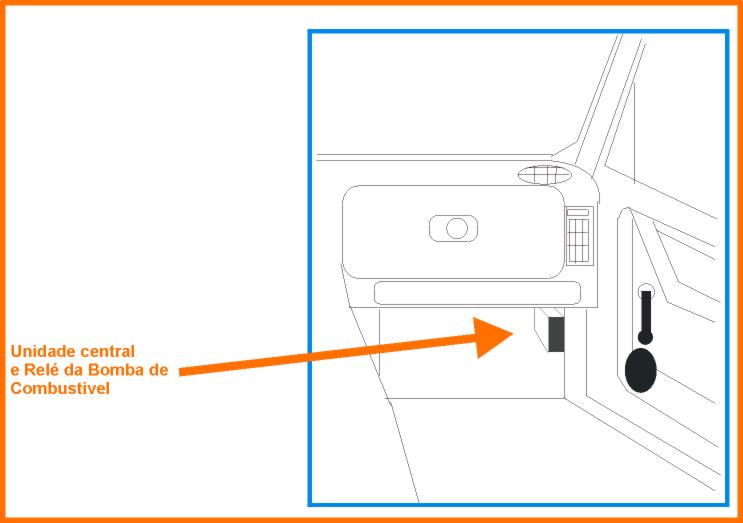 Unidade central
e Relé da Bomba de
Combustivel