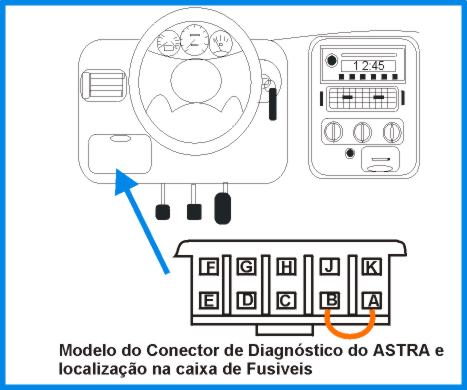 12:45

F G H J K

E D C B A

Modelo do Conector de Diagnóstico do ASTRA e localização na caixa de Fusiveis