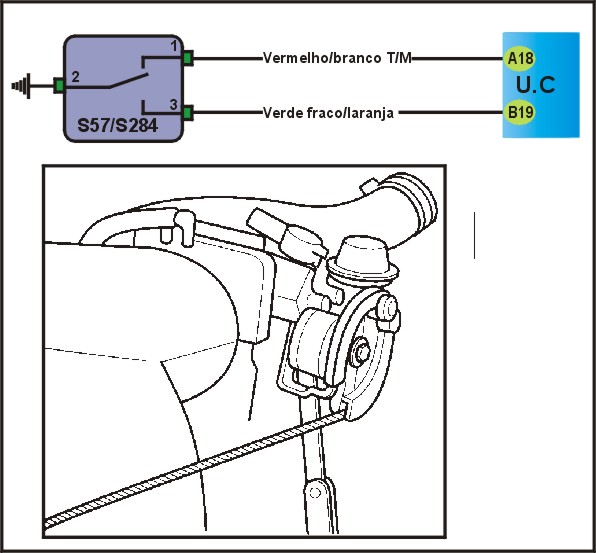 1
2
3
S57/S284
Vermelho/branco T/M
Verde fraco/laranja
A18
U.C
B19