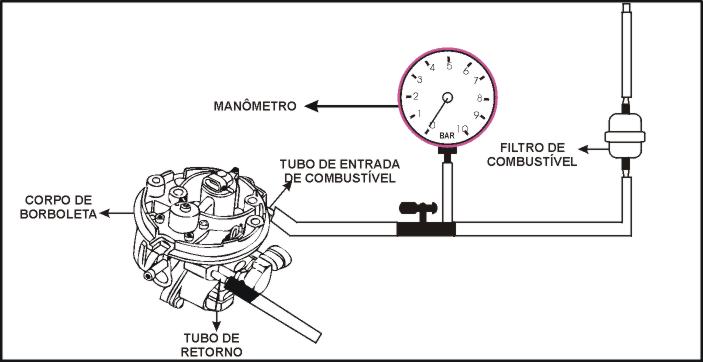 MANÔMETRO

0
1
2
3
4
5
6
7
8
9
10
BAR

FILTRO DE COMBUSTÍVEL

TUBO DE ENTRADA DE COMBUSTÍVEL

CORPO DE BORBOLETA

TUBO DE RETORNO