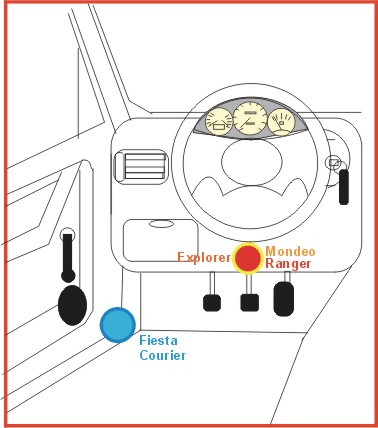 Explorer
Mondeo
Ranger
Fiesta
Courier