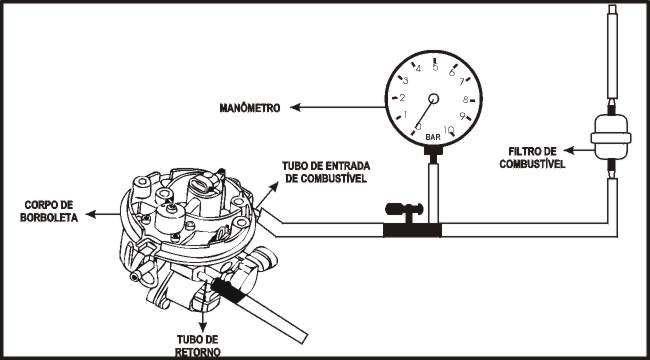 MANÔMETRO

0
1
2
3
4
5
6
7
8
9
10
BAR

FILTRO DE COMBUSTÍVEL

TUBO DE ENTRADA DE COMBUSTÍVEL

CORPO DE BORBOLETA

TUBO DE RETORNO