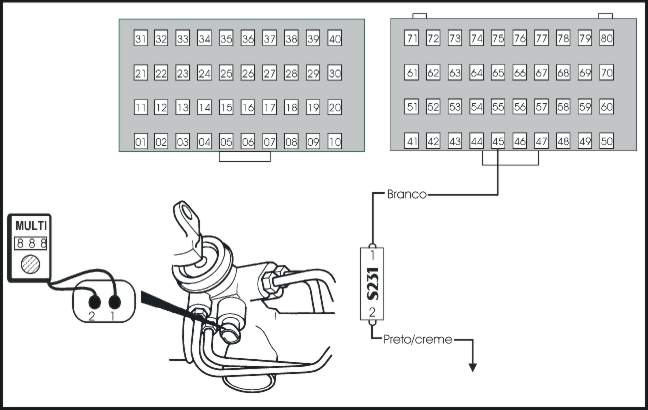 31 32 33 34 35 36 37 38 39 40
21 22 23 24 25 26 27 28 29 30
11 12 13 14 15 16 17 18 19 20
01 02 03 04 05 06 07 08 09 10

71 72 73 74 75 76 77 78 79 80
61 62 63 64 65 66 67 68 69 70
51 52 53 54 55 56 57 58 59 60
41 42 43 44 45 46 47 48 49 50

Branco

MULTI
8 8 8

2 1

1
S231
2

Preto/creme