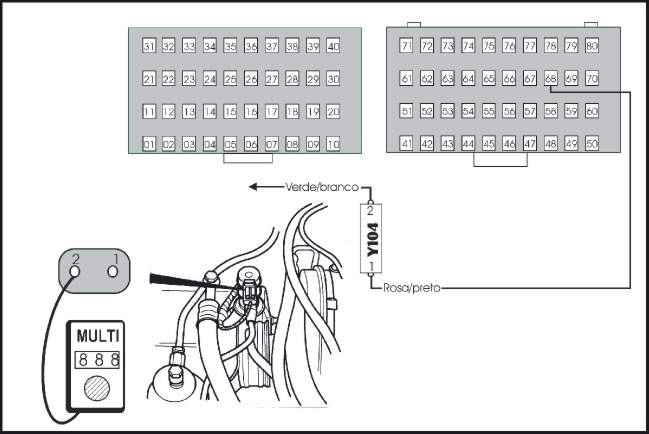 31 32 33 34 35 36 37 38 39 40
21 22 23 24 25 26 27 28 29 30
11 12 13 14 15 16 17 18 19 20
01 02 03 04 05 06 07 08 09 10

71 72 73 74 75 76 77 78 79 80
61 62 63 64 65 66 67 68 69 70
51 52 53 54 55 56 57 58 59 60
41 42 43 44 45 46 47 48 49 50

Verde/branco
2
Y104
1
Rosa/preto

2 1

MULTI
888