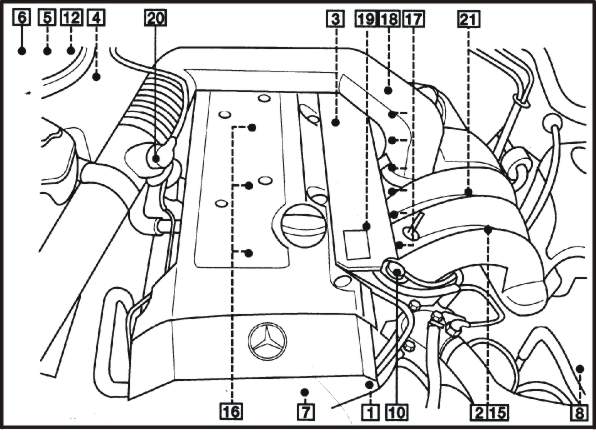 6 5 12 4 20 3 19 18 17 21

16 7 1 10 2 15 8