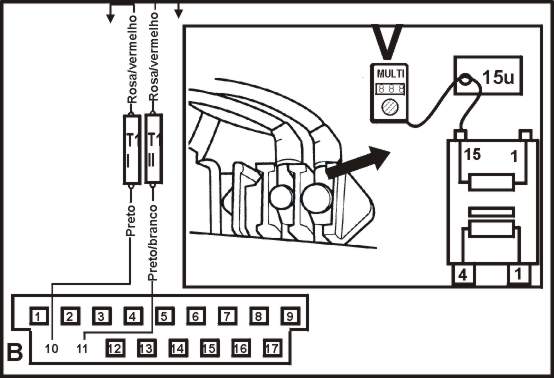 Rosa/vermelho
Rosa/vermelho
T1 I
T1 II
Preto
Preto/branco
V
MULTI
888
15u
15
1
4
1
1 2 3 4 5 6 7 8 9
B
10 11 12 13 14 15 16 17