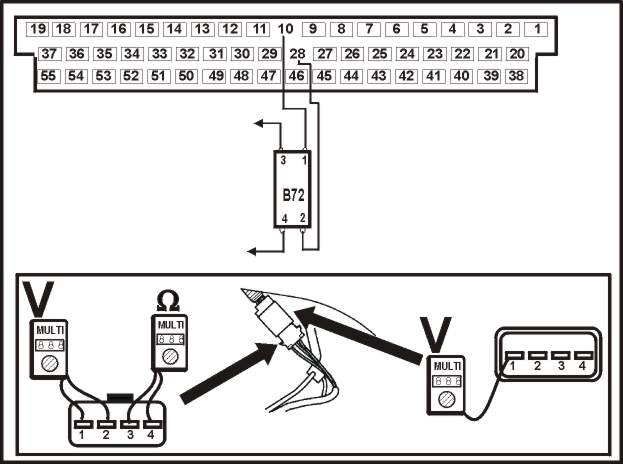 19 18 17 16 15 14 13 12 11 10 9 8 7 6 5 4 3 2 1
37 36 35 34 33 32 31 30 29 28 27 26 25 24 23 22 21 20
55 54 53 52 51 50 49 48 47 46 45 44 43 42 41 40 39 38

3 1
B72
4 2

V
MULTI
888

Ω
MULTI
888

1 2 3 4

V
MULTI
888

1 2 3 4