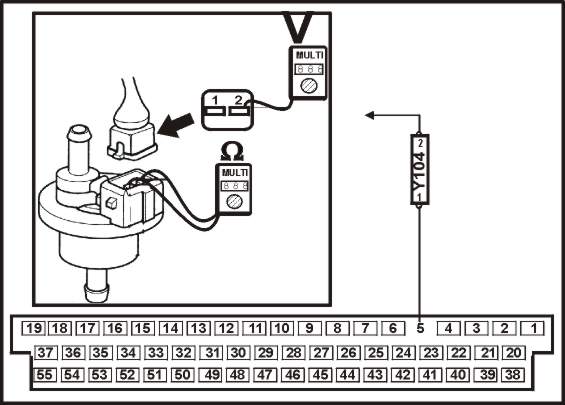 V
MULTI
888
1 2
Ω
MULTI
888
2
Y104
1
19 18 17 16 15 14 13 12 11 10 9 8 7 6 5 4 3 2 1
37 36 35 34 33 32 31 30 29 28 27 26 25 24 23 22 21 20
55 54 53 52 51 50 49 48 47 46 45 44 43 42 41 40 39 38