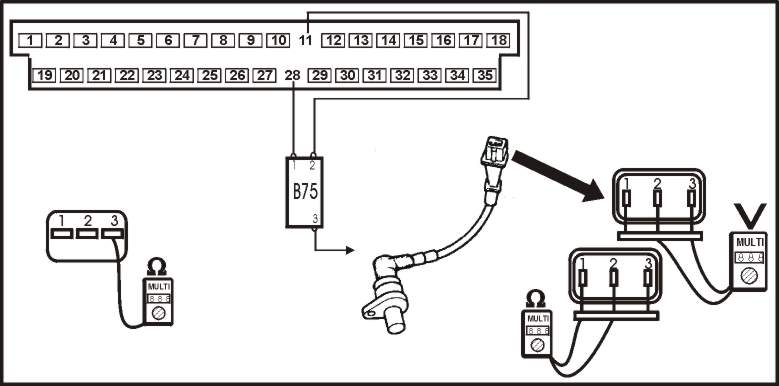 1 2 3 4 5 6 7 8 9 10 11 12 13 14 15 16 17 18
19 20 21 22 23 24 25 26 27 28 29 30 31 32 33 34 35

1 2
B75
3

1 2 3
Ω
MULTI
8 8 8

1 2 3
V
MULTI
8 8 8

1 2 3
Ω
MULTI
8 8 8