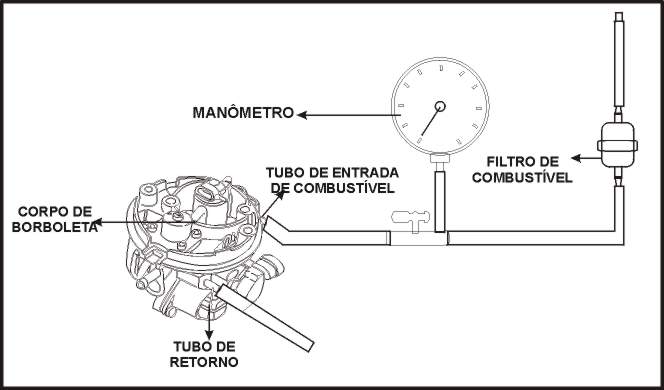 MANÔMETRO

FILTRO DE COMBUSTÍVEL

TUBO DE ENTRADA DE COMBUSTÍVEL

CORPO DE BORBOLETA

TUBO DE RETORNO