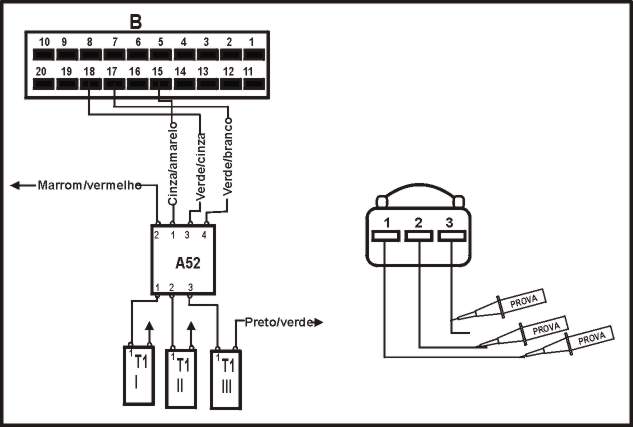 B

10 9 8 7 6 5 4 3 2 1

20 19 18 17 16 15 14 13 12 11

Cinza/amarelo
Verde/cinza
Verde/branco

Marrom/vermelho

2 1 3 4

A52

1 2 3

Preto/verde

1 T1 I

1 T1 II

1 T1 III

1 2 3

PROVA
PROVA
PROVA