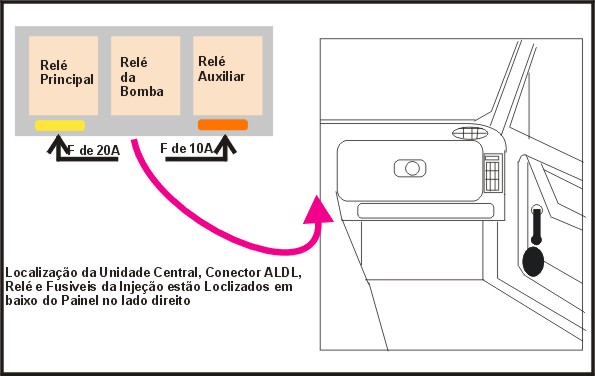 Relé Principal

Relé da Bomba

Relé Auxiliar

F de 20A

F de 10A

Localização da Unidade Central, Conector ALDL, Relé e Fusiveis da Injeção estão Loclizados em baixo do Painel no lado direito