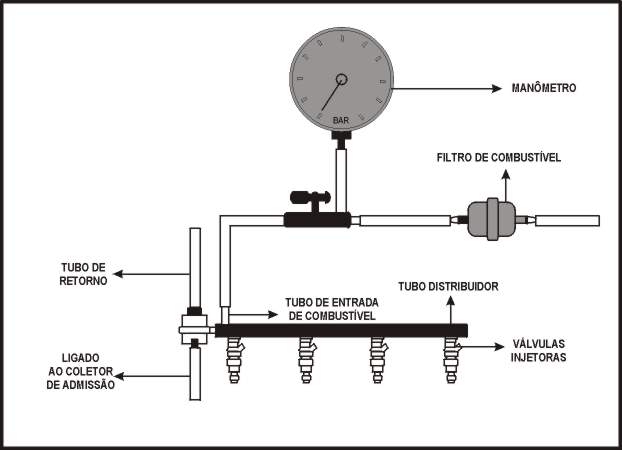 BAR

MANÔMETRO

FILTRO DE COMBUSTÍVEL

TUBO DE RETORNO

TUBO DISTRIBUIDOR

TUBO DE ENTRADA DE COMBUSTÍVEL

VÁLVULAS INJETORAS

LIGADO AO COLETOR DE ADMISSÃO