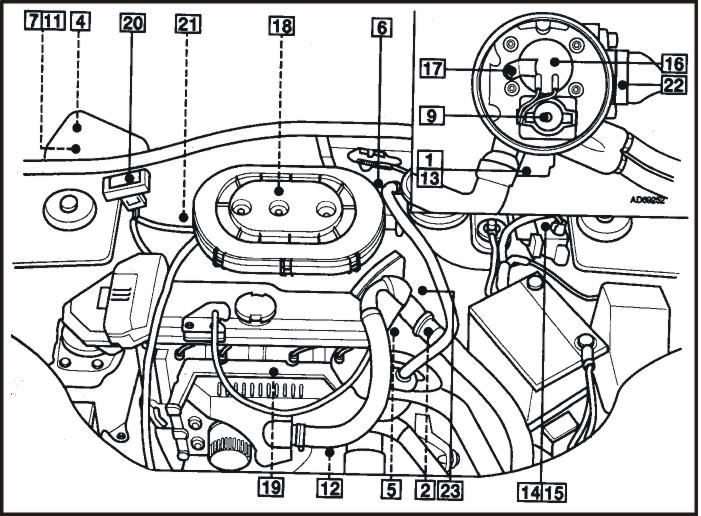 7 11 4 20 21 18 6

17 16
22
9
1
13
AD69252

19 12 5 2 23 14 15