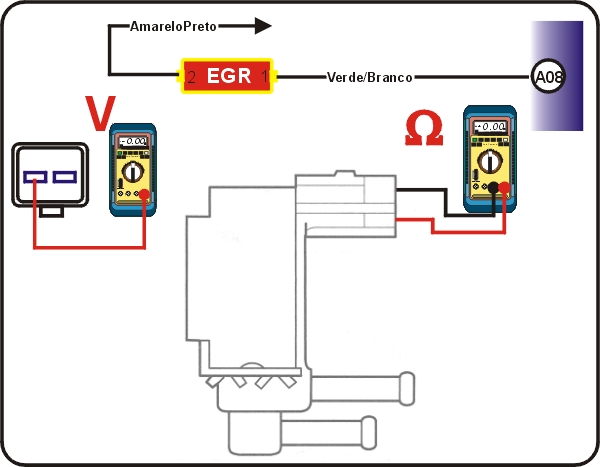 AmareloPreto

2 EGR 1

Verde/Branco

A08

V

-0.00

Ω

-0.00