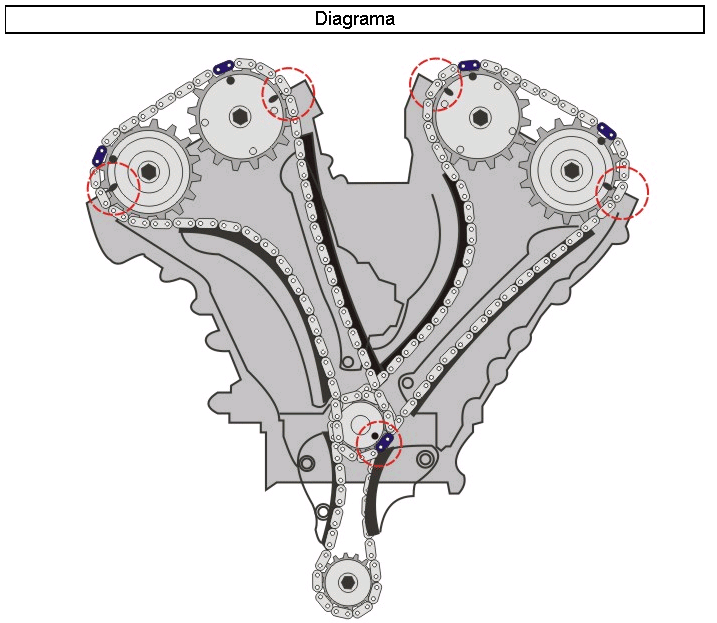 Diagrama