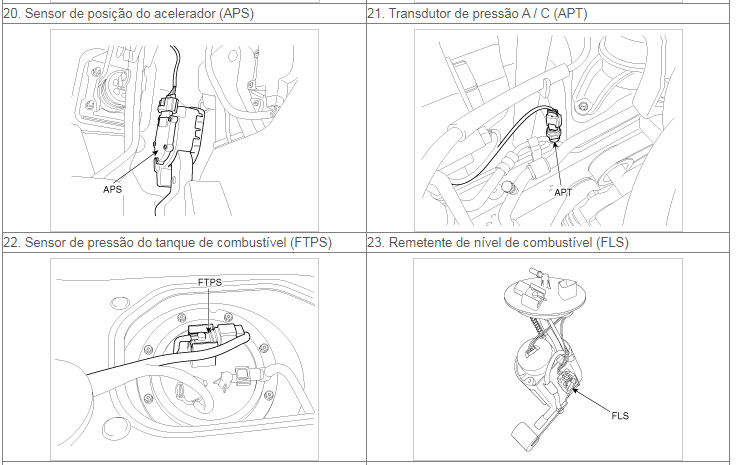 | 20. Sensor de posição do acelerador (APS) | 21. Transdutor de pressão A / C (APT) |
|---|---|
| APS | APT |
| 22. Sensor de pressão do tanque de combustível (FTPS) | 23. Remetente de nível de combustível (FLS) |
| FTPS | FLS |