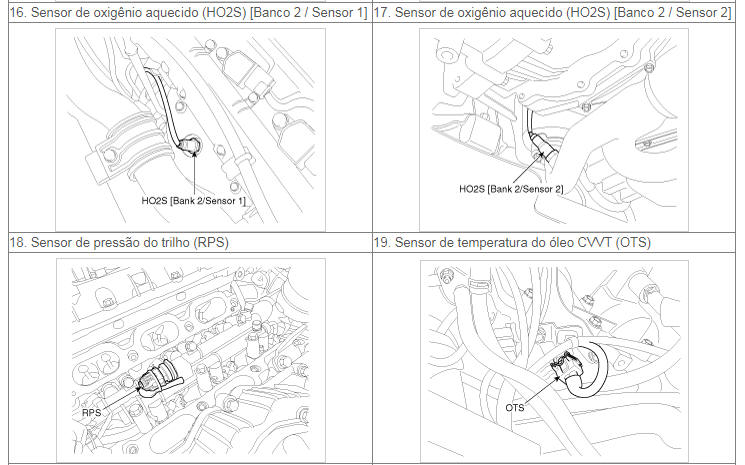 | 16. Sensor de oxigênio aquecido (HO2S) [Banco 2 / Sensor 1] | 17. Sensor de oxigênio aquecido (HO2S) [Banco 2 / Sensor 2] |
|---|---|
| HO2S [Bank 2/Sensor 1] | HO2S [Bank 2/Sensor 2] |
| 18. Sensor de pressão do trilho (RPS) | 19. Sensor de temperatura do óleo CVVT (OTS) |
| RPS | OTS |