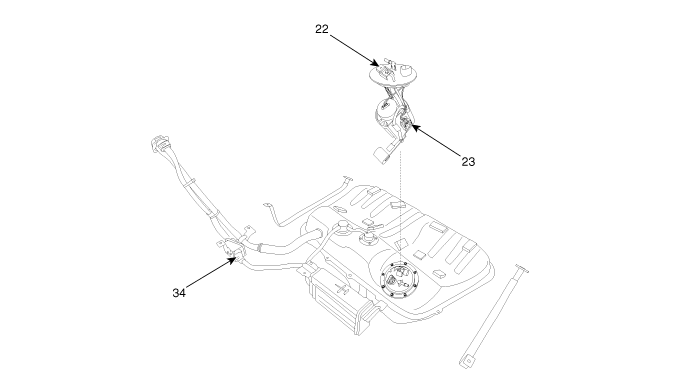 22

23

34