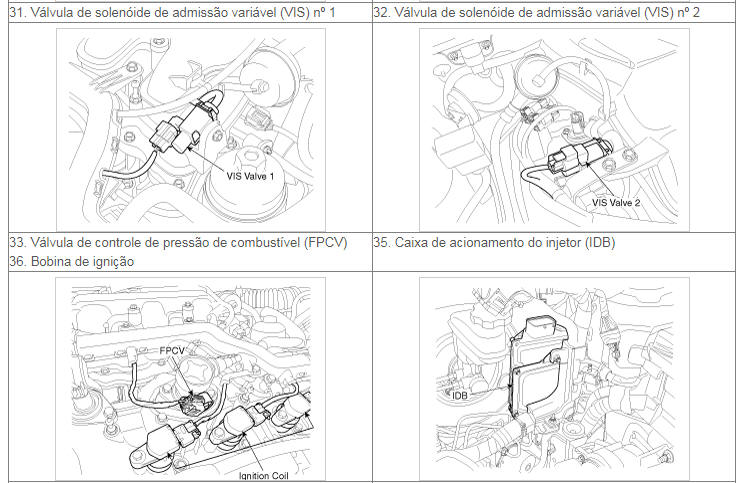 | 31. Válvula de solenóide de admissão variável (VIS) nº 1 | 32. Válvula de solenóide de admissão variável (VIS) nº 2 |
|---|---|
| VIS Valve 1 | VIS Valve 2 |
| 33. Válvula de controle de pressão de combustível (FPCV) 36. Bobina de ignição | 35. Caixa de acionamento do injetor (IDB) |
| FPCV Ignition Coil | IDB |