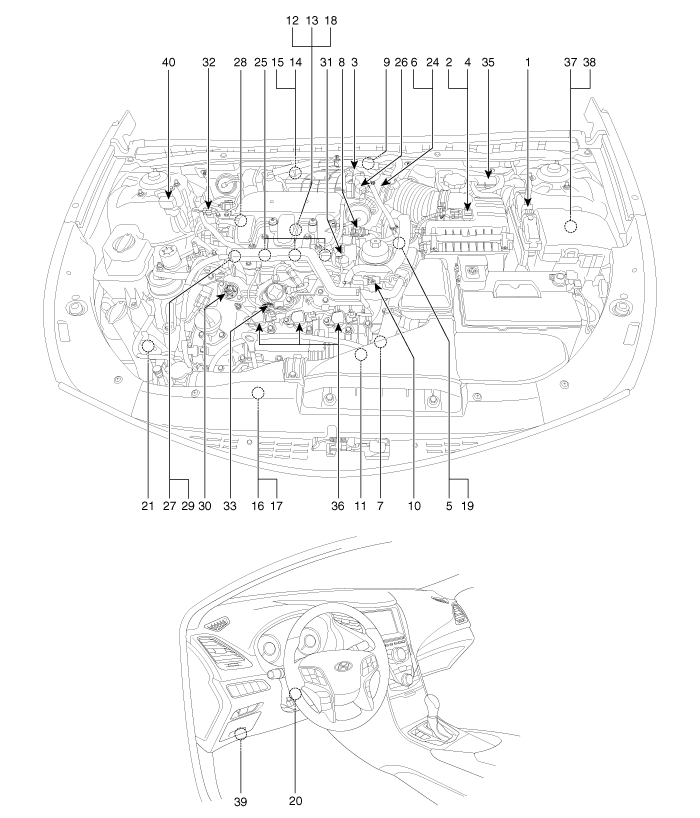 12 13 18
40 32 28 25 15 14 31 8 3 9 26 6 24 2 4 35 1 37 38
21 27 29 30 33 16 17 36 11 7 10 5 19
39 20