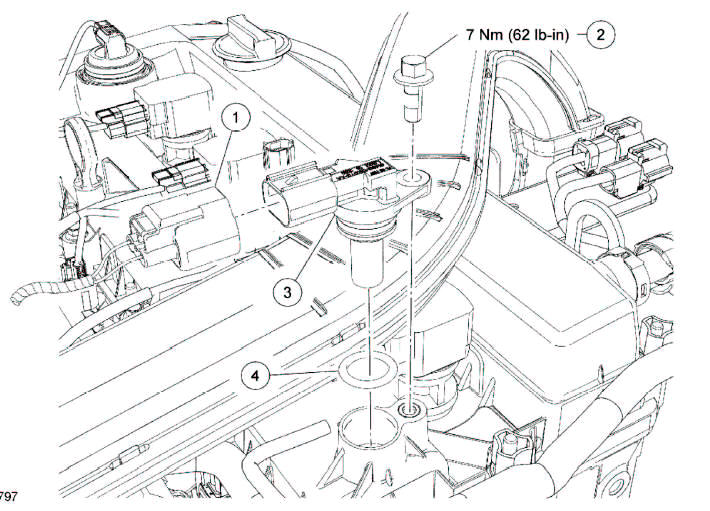 7 Nm (62 lb-in)
2
1
3
4
797