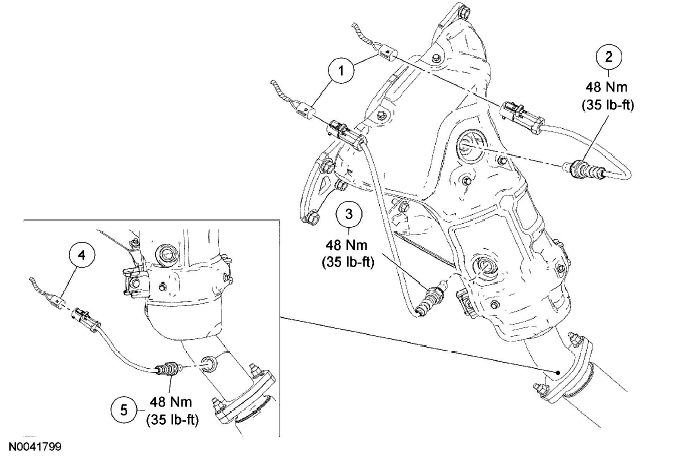 1

2
48 Nm
(35 lb-ft)

3
48 Nm
(35 lb-ft)

4

5
48 Nm
(35 lb-ft)

N0041799