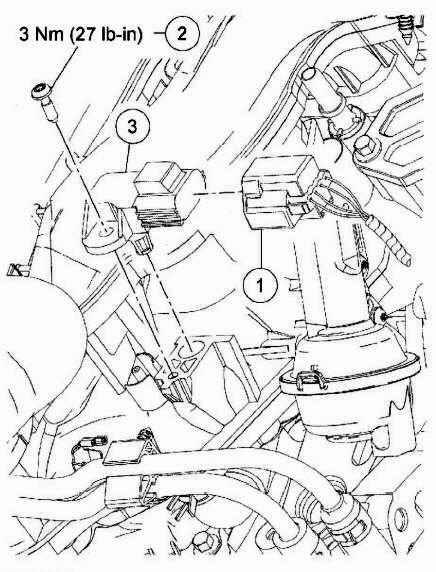 3 Nm (27 lb-in)
2
3
1