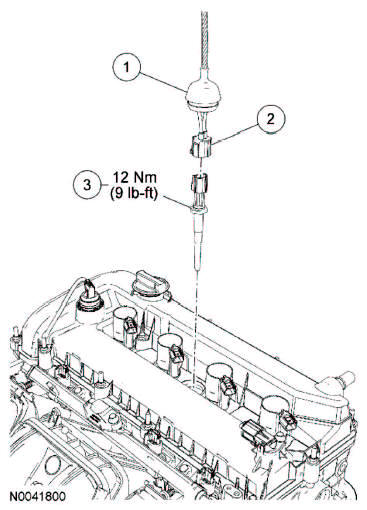 1

2

3 12 Nm (9 lb-ft)

N0041800