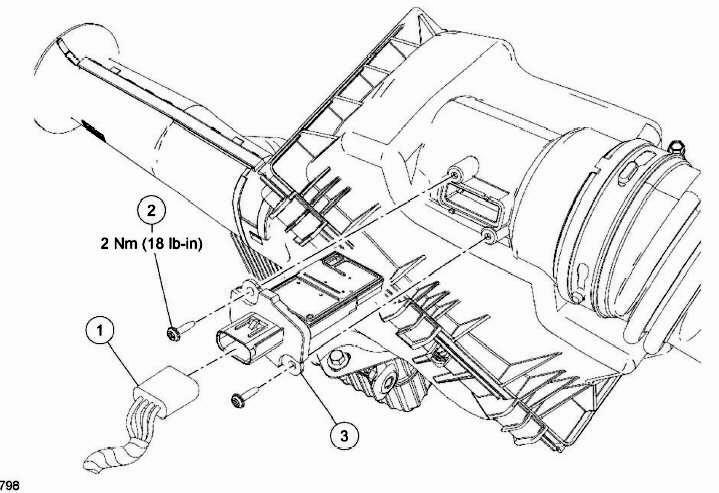 2
2 Nm (18 lb-in)
1
3
798