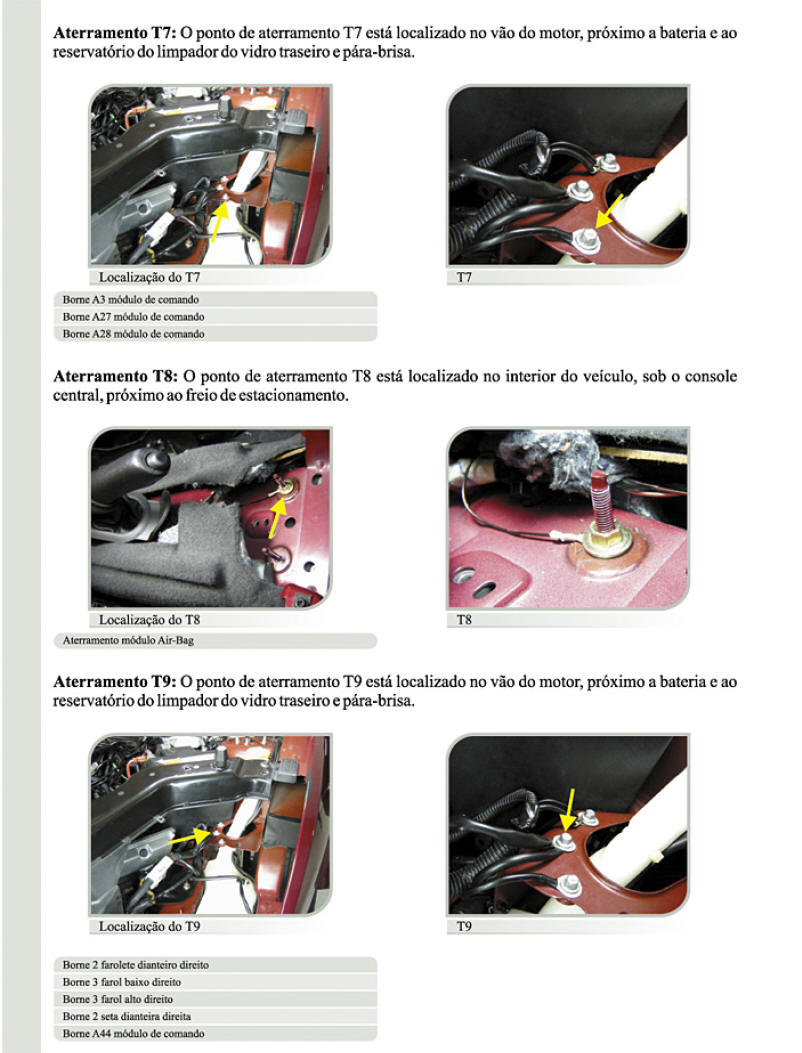 **Aterramento T7:** O ponto de aterramento T7 está localizado no vão do motor, próximo a bateria e ao reservatório do limpador do vidro traseiro e pára-brisa.

Localização do T7

T7

Borne A3 módulo de comando
Borne A27 módulo de comando
Borne A28 módulo de comando

**Aterramento T8:** O ponto de aterramento T8 está localizado no interior do veículo, sob o console central, próximo ao freio de estacionamento.

Localização do T8

T8

Aterramento módulo Air-Bag

**Aterramento T9:** O ponto de aterramento T9 está localizado no vão do motor, próximo a bateria e ao reservatório do limpador do vidro traseiro e pára-brisa.

Localização do T9

T9

Borne 2 farolete dianteiro direito
Borne 3 farol baixo direito
Borne 3 farol alto direito
Borne 2 seta dianteira direita
Borne A44 módulo de comando