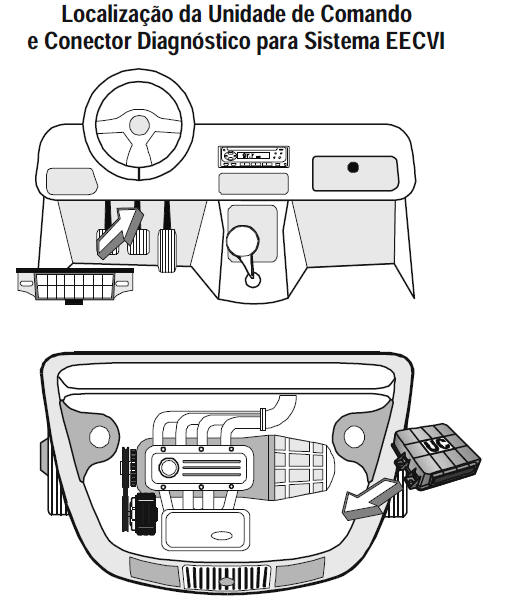 Localização da Unidade de Comando
e Conector Diagnóstico para Sistema EECVI

UC