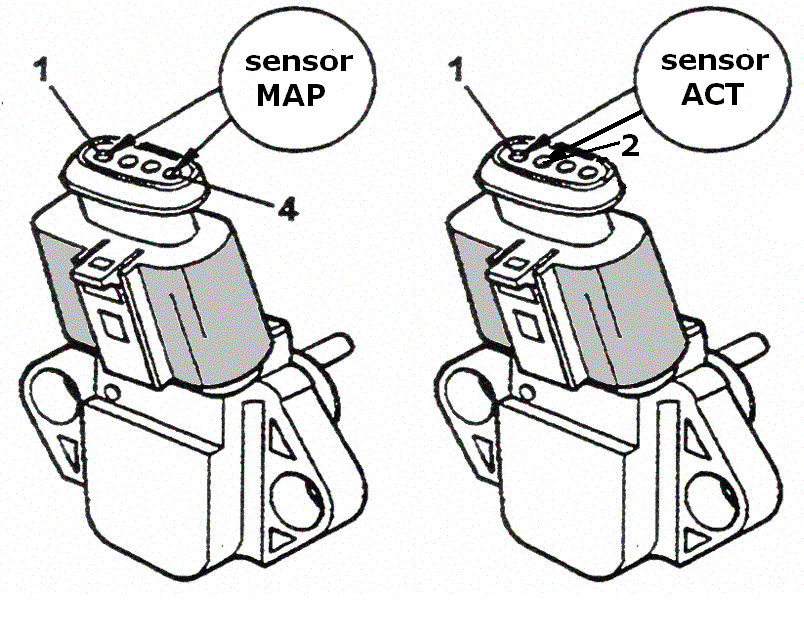 1
sensor
MAP
4

1
sensor
ACT
2