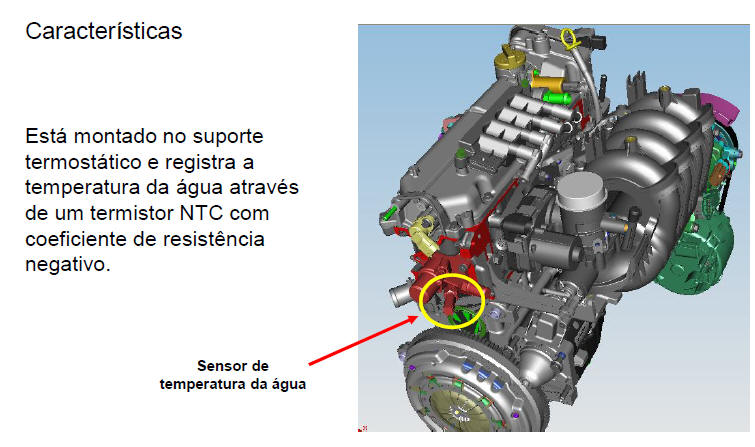 Características

Está montado no suporte termostático e registra a temperatura da água através de um termistor NTC com coeficiente de resistência negativo.

Sensor de temperatura da água