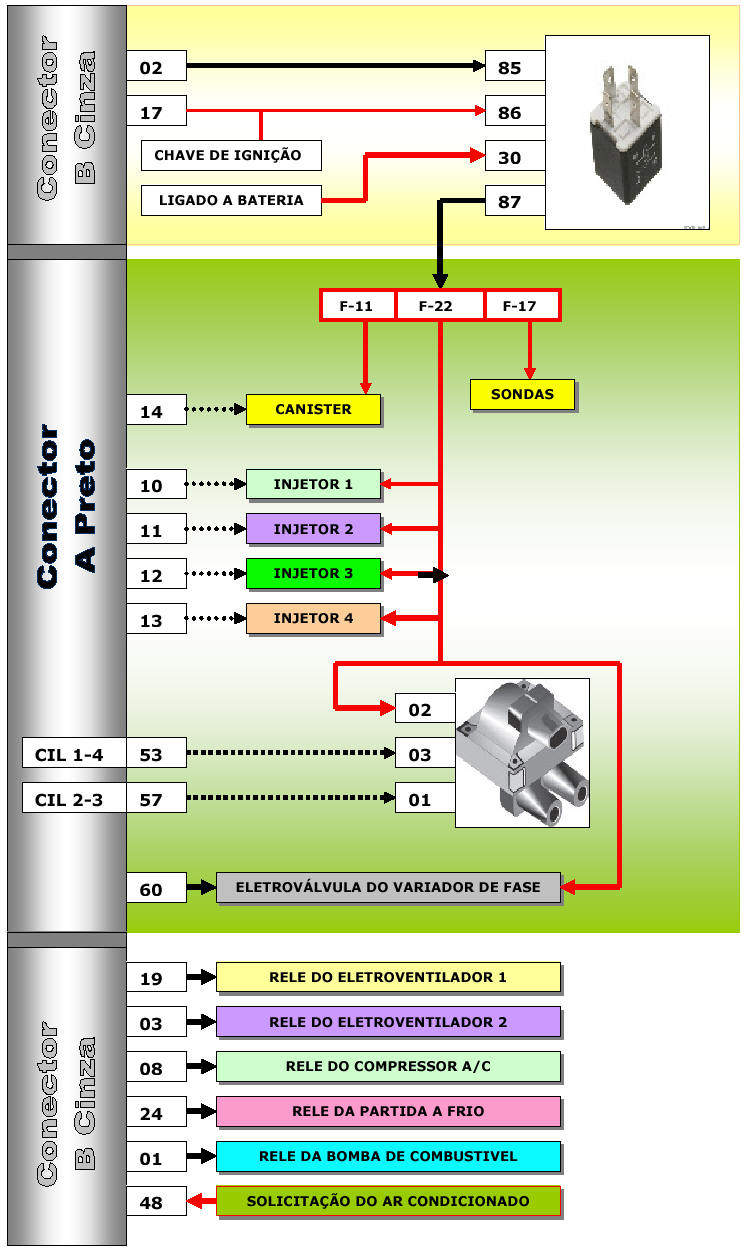 Conector
B Cinza

02
85
17
86
CHAVE DE IGNIÇÃO
30
LIGADO A BATERIA
87

Conector
A Preto

F-11
F-22
F-17
14
CANISTER
SONDAS
10
INJETOR 1
11
INJETOR 2
12
INJETOR 3
13
INJETOR 4
02
CIL 1-4
53
03
CIL 2-3
57
01
60
ELETROVÁLVULA DO VARIADOR DE FASE

Conector
B Cinza

19
RELE DO ELETROVENTILADOR 1
03
RELE DO ELETROVENTILADOR 2
08
RELE DO COMPRESSOR A/C
24
RELE DA PARTIDA A FRIO
01
RELE DA BOMBA DE COMBUSTIVEL
48
SOLICITAÇÃO DO AR CONDICIONADO