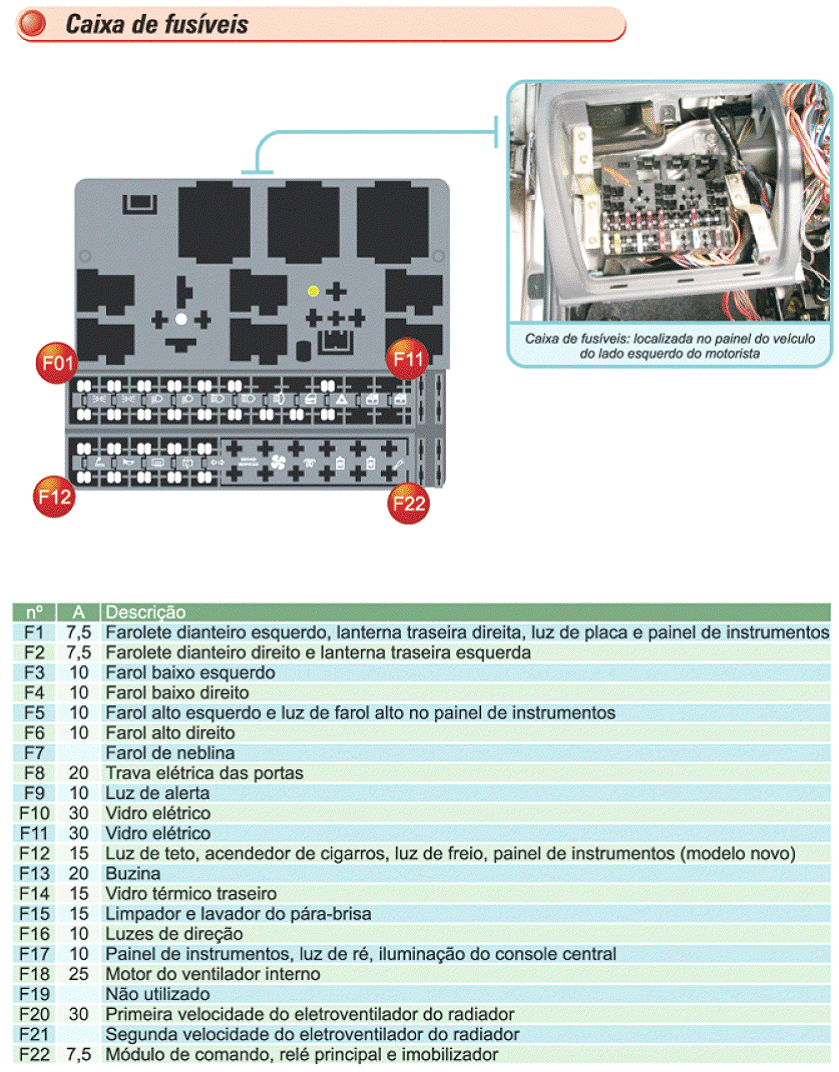 Caixa de fusíveis

F01
F11
F12
F22

Caixa de fusíveis: localizada no painel do veículo do lado esquerdo do motorista

| nº | A | Descrição |
|---|---|---|
| F1 | 7,5 | Farolete dianteiro esquerdo, lanterna traseira direita, luz de placa e painel de instrumentos |
| F2 | 7,5 | Farolete dianteiro direito e lanterna traseira esquerda |
| F3 | 10 | Farol baixo esquerdo |
| F4 | 10 | Farol baixo direito |
| F5 | 10 | Farol alto esquerdo e luz de farol alto no painel de instrumentos |
| F6 | 10 | Farol alto direito |
| F7 | | Farol de neblina |
| F8 | 20 | Trava elétrica das portas |
| F9 | 10 | Luz de alerta |
| F10 | 30 | Vidro elétrico |
| F11 | 30 | Vidro elétrico |
| F12 | 15 | Luz de teto, acendedor de cigarros, luz de freio, painel de instrumentos (modelo novo) |
| F13 | 20 | Buzina |
| F14 | 15 | Vidro térmico traseiro |
| F15 | 15 | Limpador e lavador do pára-brisa |
| F16 | 10 | Luzes de direção |
| F17 | 10 | Painel de instrumentos, luz de ré, iluminação do console central |
| F18 | 25 | Motor do ventilador interno |
| F19 | | Não utilizado |
| F20 | 30 | Primeira velocidade do eletroventilador do radiador |
| F21 | | Segunda velocidade do eletroventilador do radiador |
| F22 | 7,5 | Módulo de comando, relé principal e imobilizador |