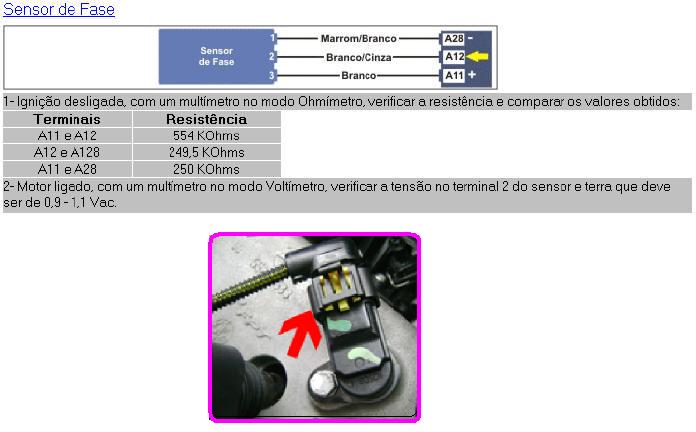 Sensor de Fase

Sensor de Fase
1 Marrom/Branco A28 -
2 Branco/Cinza A12
3 Branco A11 +

1- Ignição desligada, com um multímetro no modo Ohmímetro, verificar a resistência e comparar os valores obtidos:

| Terminais | Resistência |
|---|---|
| A11 e A12 | 554 KOhms |
| A12 e A128 | 249,5 KOhms |
| A11 e A28 | 250 KOhms |

2- Motor ligado, com um multímetro no modo Voltímetro, verificar a tensão no terminal 2 do sensor e terra que deve ser de 0,9 - 1,1 Vac.