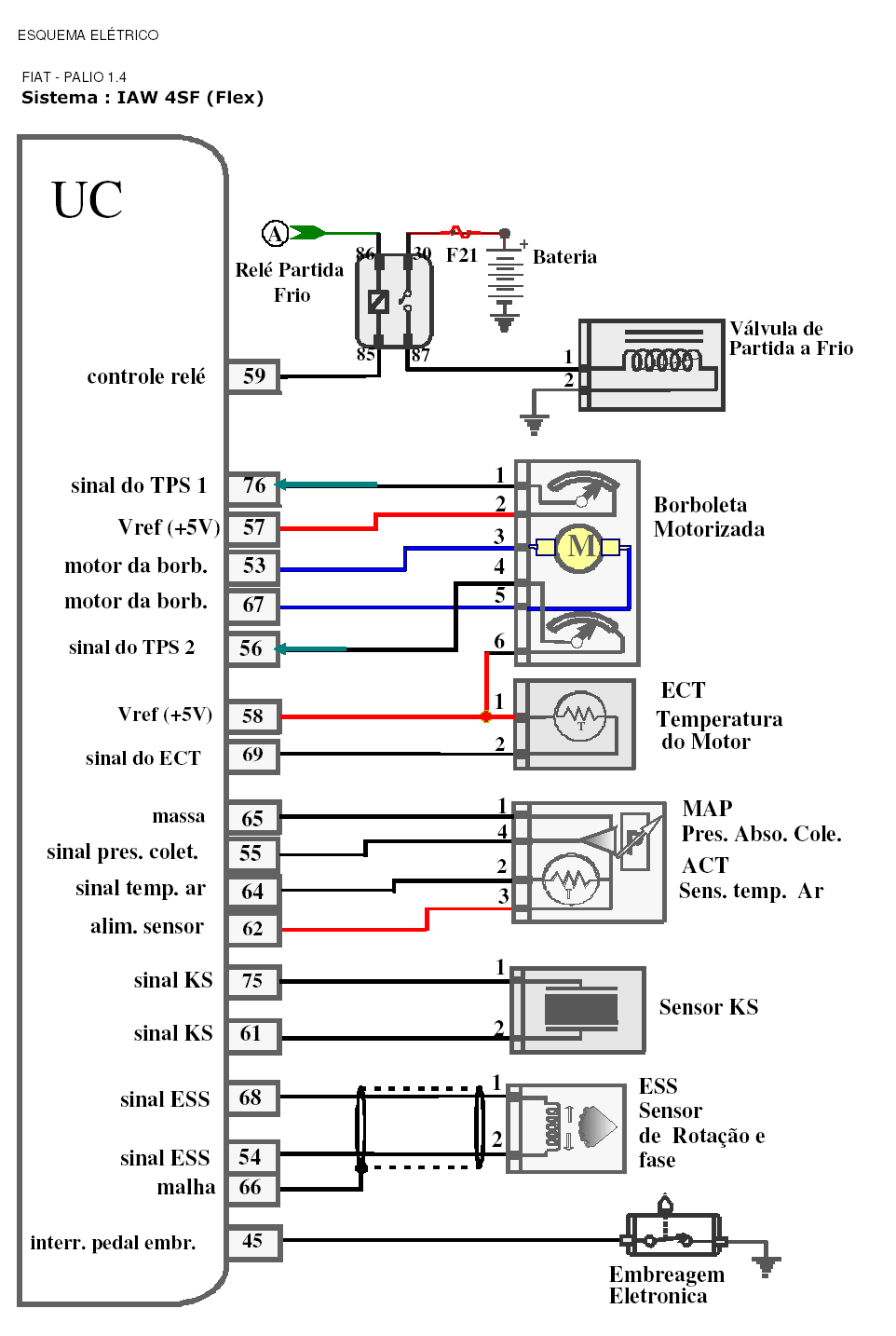 ESQUEMA ELÉTRICO

FIAT - PALIO 1.4
Sistema : IAW 4SF (Flex)

UC

A

Relé Partida Frio

86 30 85 87

F21

+

Bateria

Válvula de Partida a Frio

1 2

controle relé 59

sinal do TPS 1 76
Vref (+5V) 57
motor da borb. 53
motor da borb. 67
sinal do TPS 2 56

1 2 3 4 5 6

M

Borboleta Motorizada

Vref (+5V) 58
sinal do ECT 69

1 2

T

ECT
Temperatura do Motor

massa 65
sinal pres. colet. 55
sinal temp. ar 64
alim. sensor 62

1 4 2 3

P

T

MAP
Pres. Abso. Cole.
ACT
Sens. temp. Ar

sinal KS 75
sinal KS 61

1 2

Sensor KS

sinal ESS 68
sinal ESS 54
malha 66

1 2

ESS
Sensor de Rotação e fase

interr. pedal embr. 45

Embreagem Eletronica