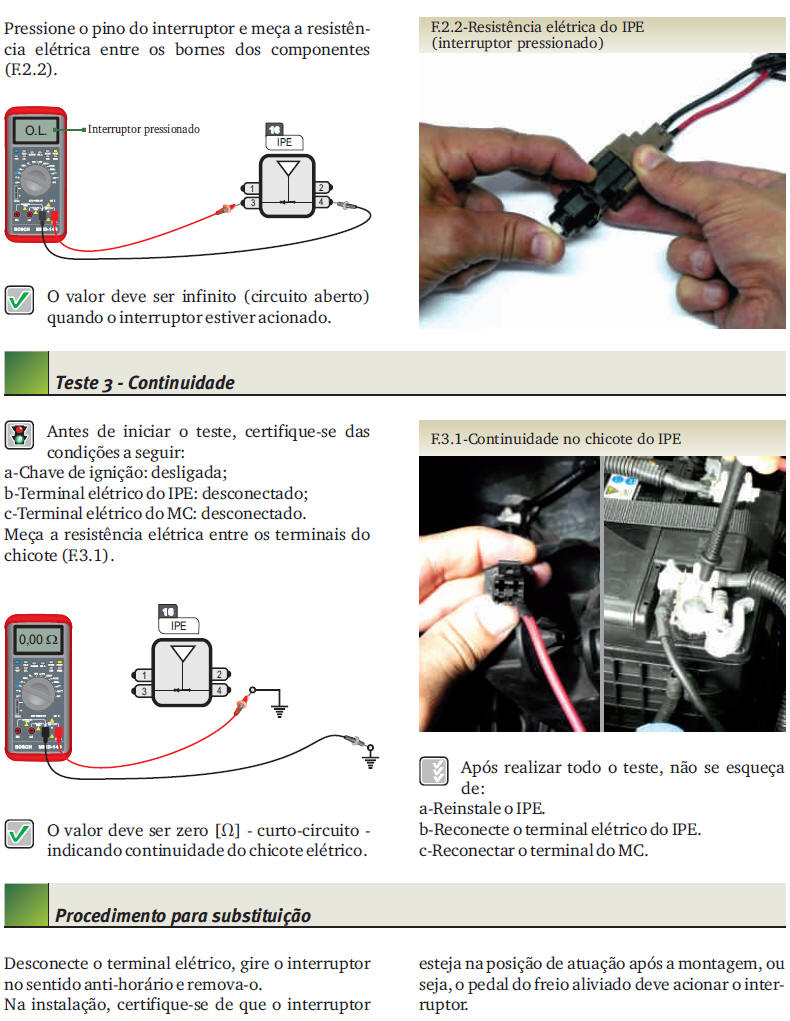 Pressione o pino do interruptor e meça a resistência elétrica entre os bornes dos componentes (F.2.2).

O.L.
Interruptor pressionado

BOSCH

18
IPE
1
2
3
4

O valor deve ser infinito (circuito aberto) quando o interruptor estiver acionado.

F.2.2-Resistência elétrica do IPE (interruptor pressionado)

Teste 3 - Continuidade

Antes de iniciar o teste, certifique-se das condições a seguir:
a-Chave de ignição: desligada;
b-Terminal elétrico do IPE: desconectado;
c-Terminal elétrico do MC: desconectado.
Meça a resistência elétrica entre os terminais do chicote (F.3.1).

0,00 Ω

BOSCH

18
IPE
1
2
3
4

O valor deve ser zero [Ω] - curto-circuito - indicando continuidade do chicote elétrico.

F.3.1-Continuidade no chicote do IPE

Após realizar todo o teste, não se esqueça de:
a-Reinstale o IPE.
b-Reconecte o terminal elétrico do IPE.
c-Reconectar o terminal do MC.

Procedimento para substituição

Desconecte o terminal elétrico, gire o interruptor no sentido anti-horário e remova-o.
Na instalação, certifique-se de que o interruptor esteja na posição de atuação após a montagem, ou seja, o pedal do freio aliviado deve acionar o interruptor.