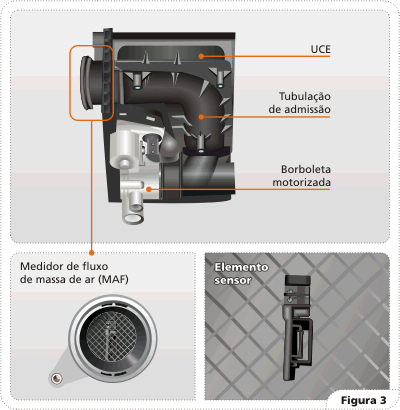 UCE

Tubulação de admissão

Borboleta motorizada

Medidor de fluxo de massa de ar (MAF)

Elemento sensor

Figura 3