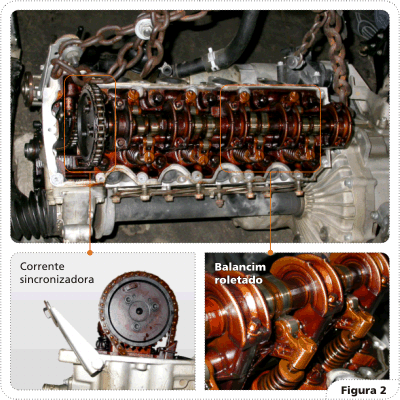 Corrente sincronizadora

Balancim roletado

Figura 2