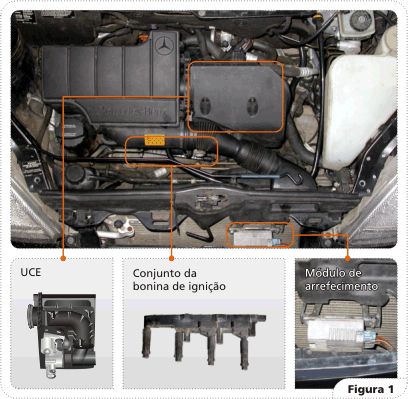 Mercedes-Benz

UCE

Conjunto da bonina de ignição

Módulo de arrefecimento

Figura 1