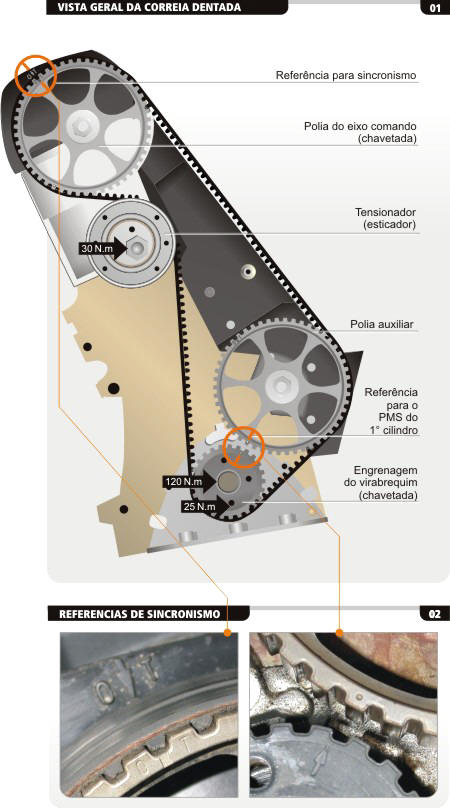 VISTA GERAL DA CORREIA DENTADA

01

Referência para sincronismo

Polia do eixo comando (chavetada)

Tensionador (esticador)

30 N.m

Polia auxiliar

Referência para o PMS do 1° cilindro

Engrenagem do virabrequim (chavetada)

120 N.m

25 N.m

REFERENCIAS DE SINCRONISMO

02

O T

O T