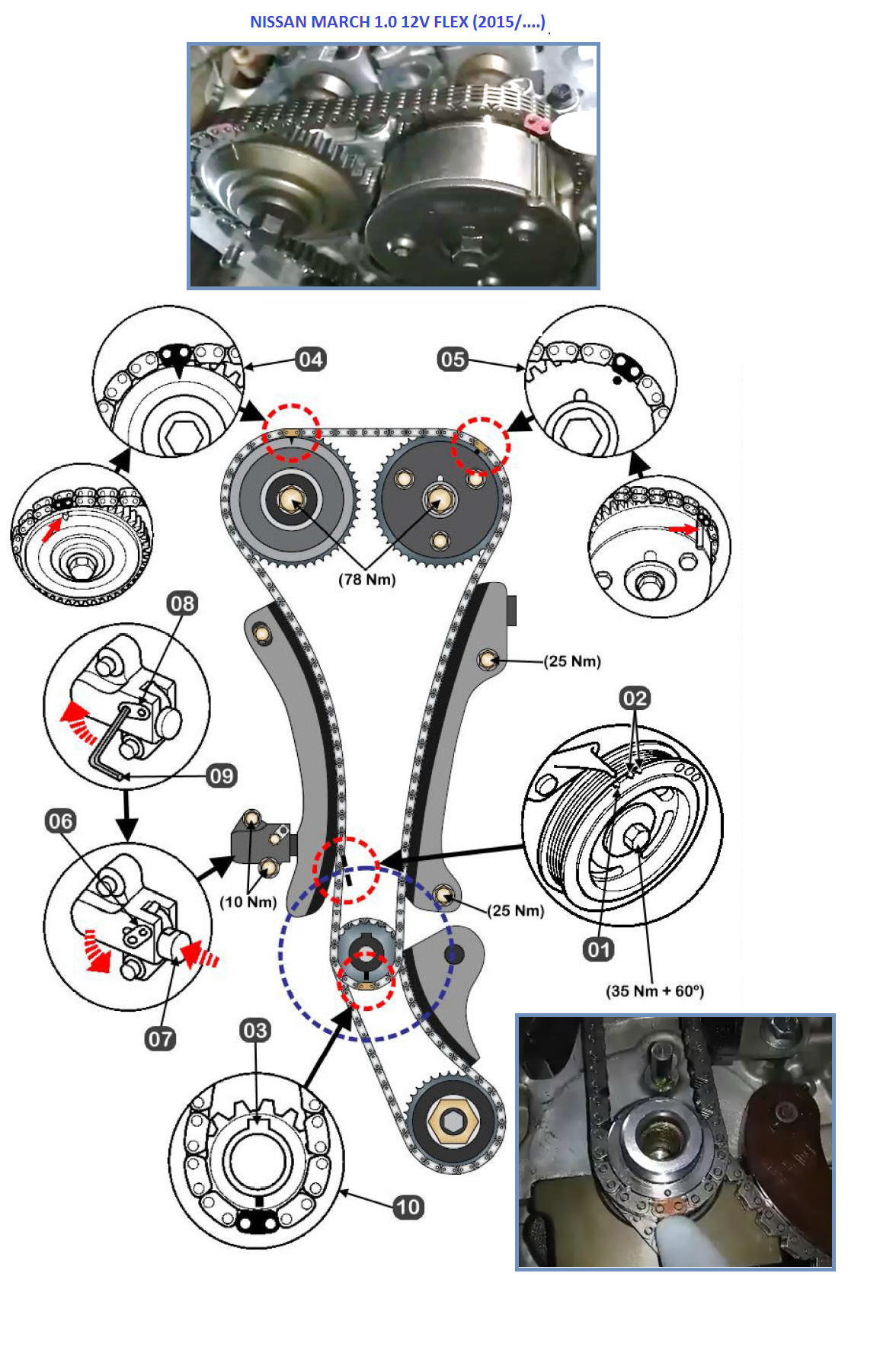 NISSAN MARCH 1.0 12V FLEX (2015/....)

04

05

(78 Nm)

08

(25 Nm)

02

09

06

(10 Nm)

(25 Nm)

01

(35 Nm + 60°)

07

03

10