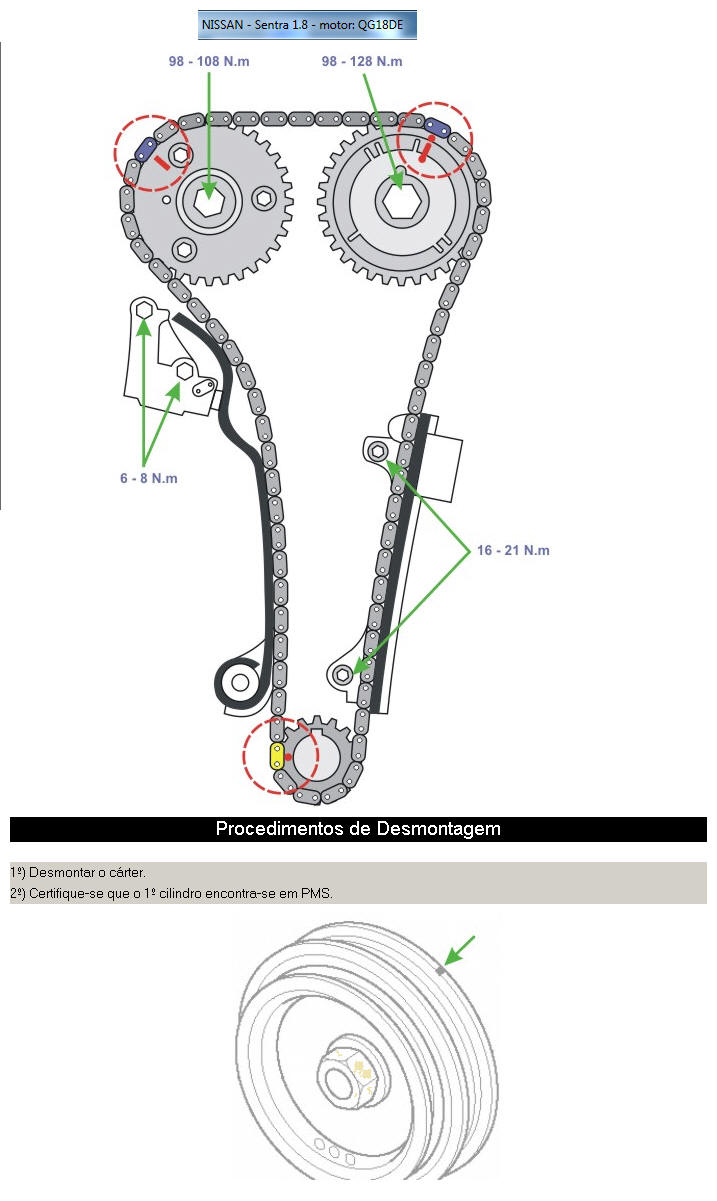 NISSAN - Sentra 1.8 - motor: QG18DE

98 - 108 N.m

98 - 128 N.m

6 - 8 N.m

16 - 21 N.m

Procedimentos de Desmontagem

1º) Desmontar o cárter.

2º) Certifique-se que o 1º cilindro encontra-se em PMS.