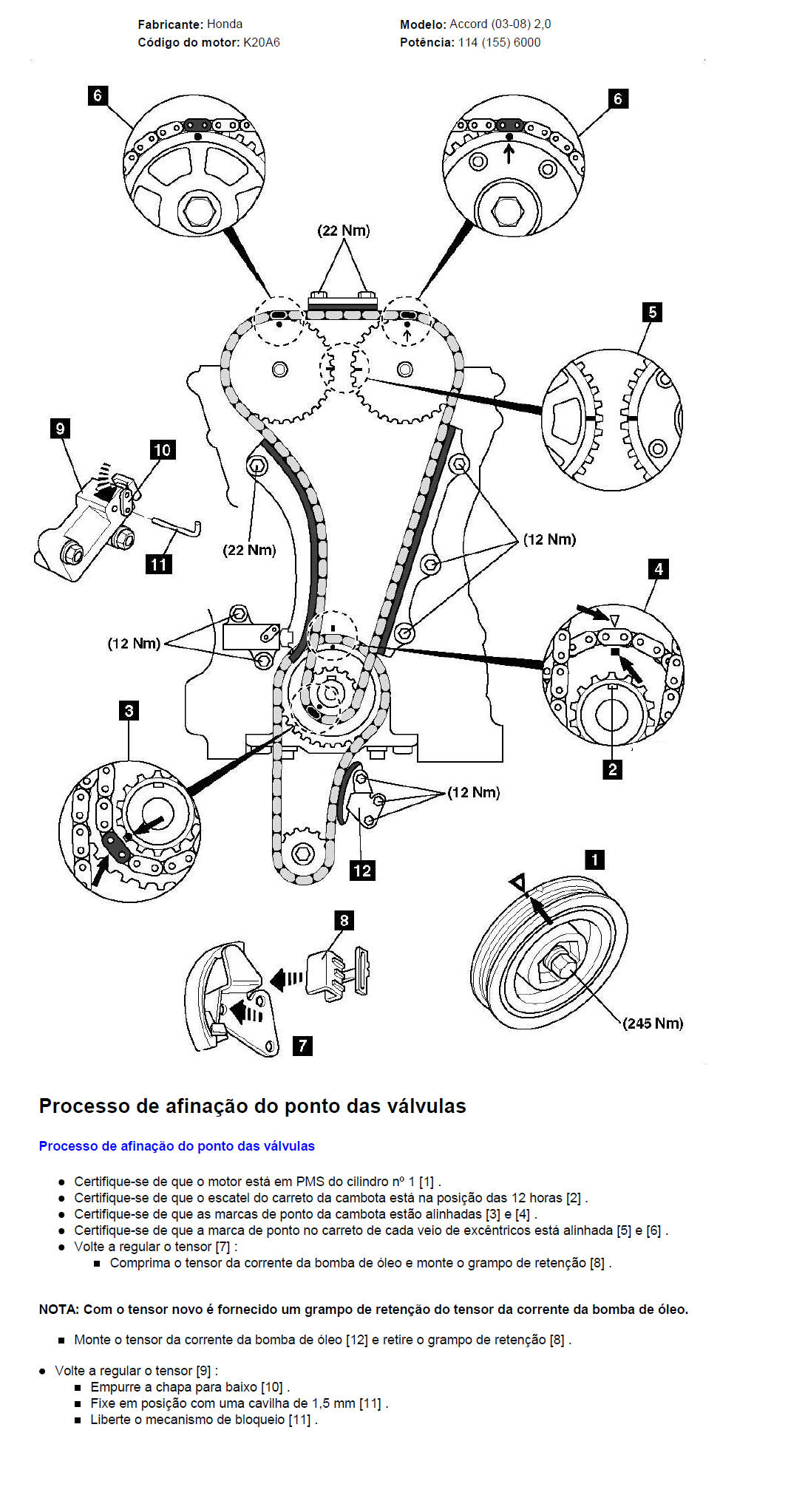 Fabricante: Honda
Código do motor: K20A6

Modelo: Accord (03-08) 2,0
Potência: 114 (155) 6000

6
6
(22 Nm)
5
9
10
11
(22 Nm)
(12 Nm)
4
(12 Nm)
3
2
(12 Nm)
12
1
8
7
(245 Nm)

Processo de afinação do ponto das válvulas

Processo de afinação do ponto das válvulas

- Certifique-se de que o motor está em PMS do cilindro nº 1 [1] .
- Certifique-se de que o escatel do carreto da cambota está na posição das 12 horas [2] .
- Certifique-se de que as marcas de ponto da cambota estão alinhadas [3] e [4] .
- Certifique-se de que a marca de ponto no carreto de cada veio de excêntricos está alinhada [5] e [6] .
- Volte a regular o tensor [7] :
  - Comprima o tensor da corrente da bomba de óleo e monte o grampo de retenção [8] .

NOTA: Com o tensor novo é fornecido um grampo de retenção do tensor da corrente da bomba de óleo.

- Monte o tensor da corrente da bomba de óleo [12] e retire o grampo de retenção [8] .

- Volte a regular o tensor [9] :
  - Empurre a chapa para baixo [10] .
  - Fixe em posição com uma cavilha de 1,5 mm [11] .
  - Liberte o mecanismo de bloqueio [11] .