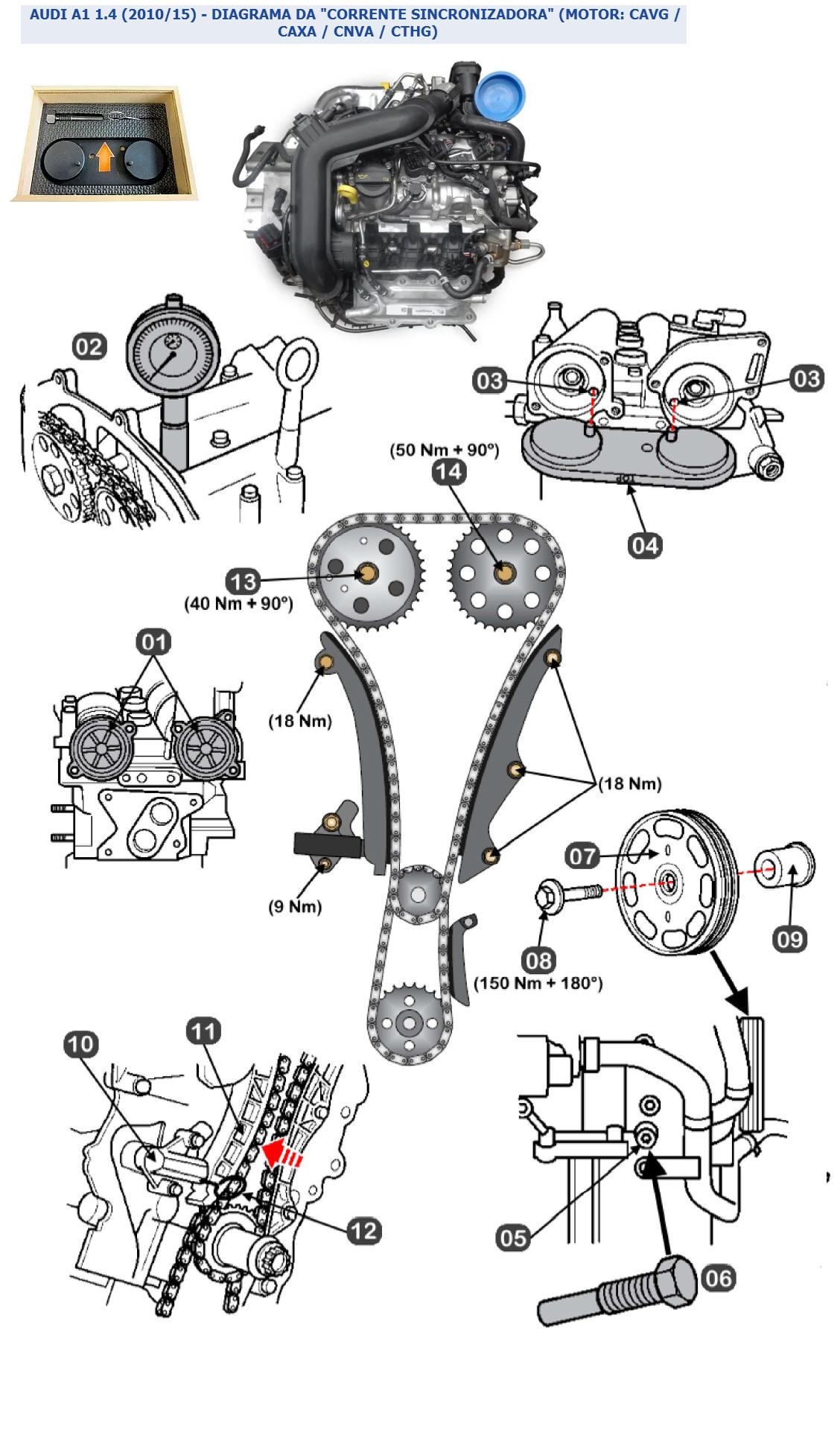 AUDI A1 1.4 (2010/15) - DIAGRAMA DA "CORRENTE SINCRONIZADORA" (MOTOR: CAVG / CAXA / CNVA / CTHG)

02

03

03

(50 Nm + 90°)

14

04

13

(40 Nm + 90°)

01

(18 Nm)

(18 Nm)

07

09

(9 Nm)

08

(150 Nm + 180°)

10

11

12

05

06