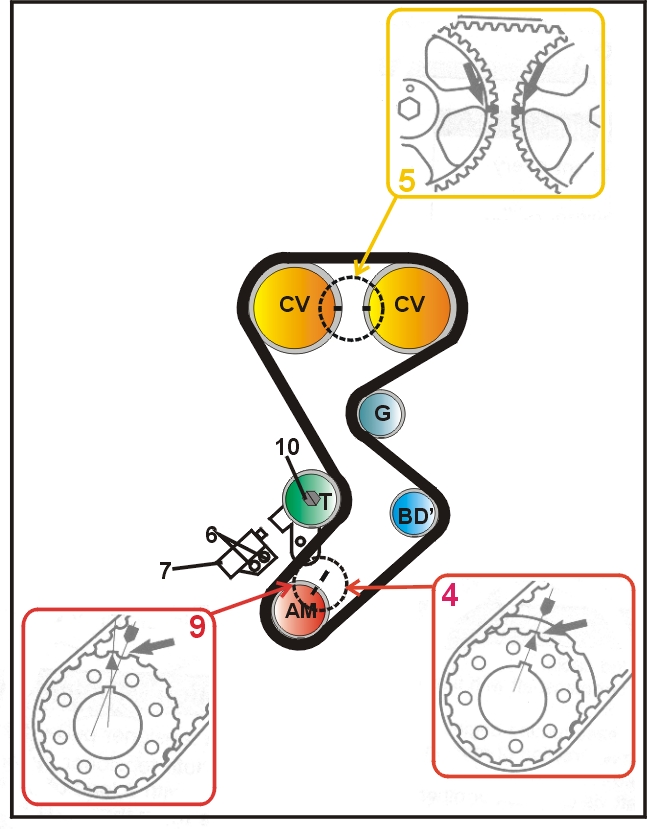 5

CV CV

G

10

T

BD'

6

7

9

AM

4