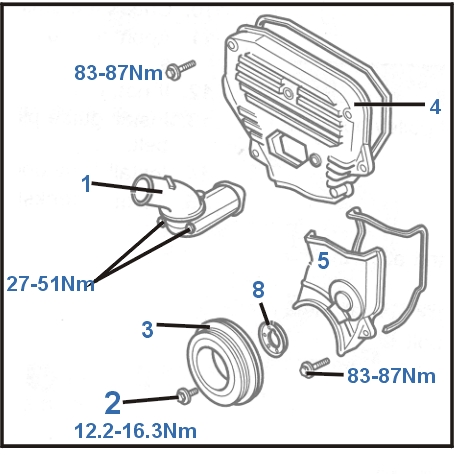 83-87Nm

4

1

27-51Nm

5

8

3

83-87Nm

2

12.2-16.3Nm